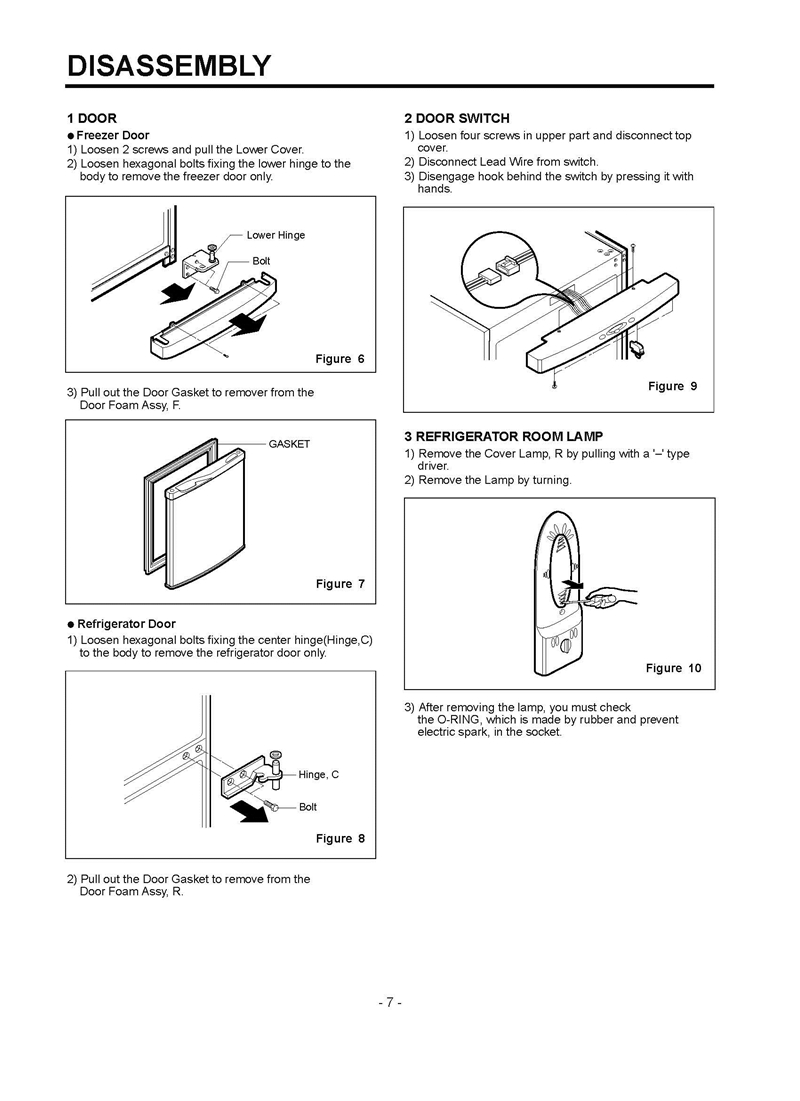 DISASSEMBLY

1 DOOR

● Freezer Door

1) Loosen 2 screws and pull the Lower Cover.
2) Loosen hexagonal bolts fixing the lower hinge to the body to remove the freezer door only.

Lower Hinge

Bolt

Figure 6

3) Pull out the Door Gasket to remover from the Door Foam Assy, F.

GASKET

Figure 7

● Refrigerator Door

1) Loosen hexagonal bolts fixing the center hinge(Hinge,C) to the body to remove the refrigerator door only.

Hinge, C

Bolt

Figure 8

2) Pull out the Door Gasket to remove from the Door Foam Assy, R.

2 DOOR SWITCH

1) Loosen four screws in upper part and disconnect top cover.
2) Disconnect Lead Wire from switch.
3) Disengage hook behind the switch by pressing it with hands.

Figure 9

3 REFRIGERATOR ROOM LAMP

1) Remove the Cover Lamp, R by pulling with a '–' type driver.
2) Remove the Lamp by turning.

Figure 10

3) After removing the lamp, you must check the O-RING, which is made by rubber and prevent electric spark, in the socket.

- 7 -