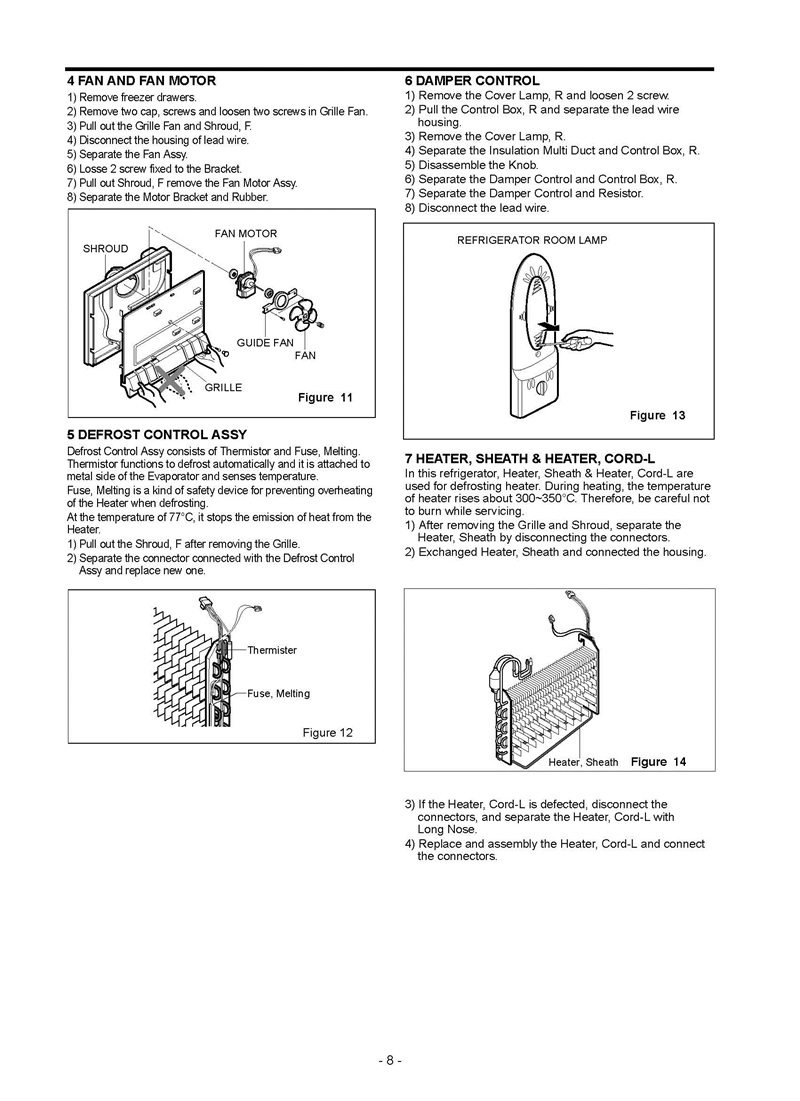 4 FAN AND FAN MOTOR

1) Remove freezer drawers.
2) Remove two cap, screws and loosen two screws in Grille Fan.
3) Pull out the Grille Fan and Shroud, F.
4) Disconnect the housing of lead wire.
5) Separate the Fan Assy.
6) Losse 2 screw fixed to the Bracket.
7) Pull out Shroud, F remove the Fan Motor Assy.
8) Separate the Motor Bracket and Rubber.

SHROUD
FAN MOTOR
GUIDE FAN
FAN
GRILLE
Figure 11

5 DEFROST CONTROL ASSY

Defrost Control Assy consists of Thermistor and Fuse, Melting. Thermistor functions to defrost automatically and it is attached to metal side of the Evaporator and senses temperature.
Fuse, Melting is a kind of safety device for preventing overheating of the Heater when defrosting.
At the temperature of 77°C, it stops the emission of heat from the Heater.
1) Pull out the Shroud, F after removing the Grille.
2) Separate the connector connected with the Defrost Control Assy and replace new one.

Thermister
Fuse, Melting
Figure 12

6 DAMPER CONTROL

1) Remove the Cover Lamp, R and loosen 2 screw.
2) Pull the Control Box, R and separate the lead wire housing.
3) Remove the Cover Lamp, R.
4) Separate the Insulation Multi Duct and Control Box, R.
5) Disassemble the Knob.
6) Separate the Damper Control and Control Box, R.
7) Separate the Damper Control and Resistor.
8) Disconnect the lead wire.

REFRIGERATOR ROOM LAMP
Figure 13

7 HEATER, SHEATH & HEATER, CORD-L

In this refrigerator, Heater, Sheath & Heater, Cord-L are used for defrosting heater. During heating, the temperature of heater rises about 300~350°C. Therefore, be careful not to burn while servicing.
1) After removing the Grille and Shroud, separate the Heater, Sheath by disconnecting the connectors.
2) Exchanged Heater, Sheath and connected the housing.

Heater, Sheath
Figure 14

3) If the Heater, Cord-L is defected, disconnect the connectors, and separate the Heater, Cord-L with Long Nose.
4) Replace and assembly the Heater, Cord-L and connect the connectors.

- 8 -