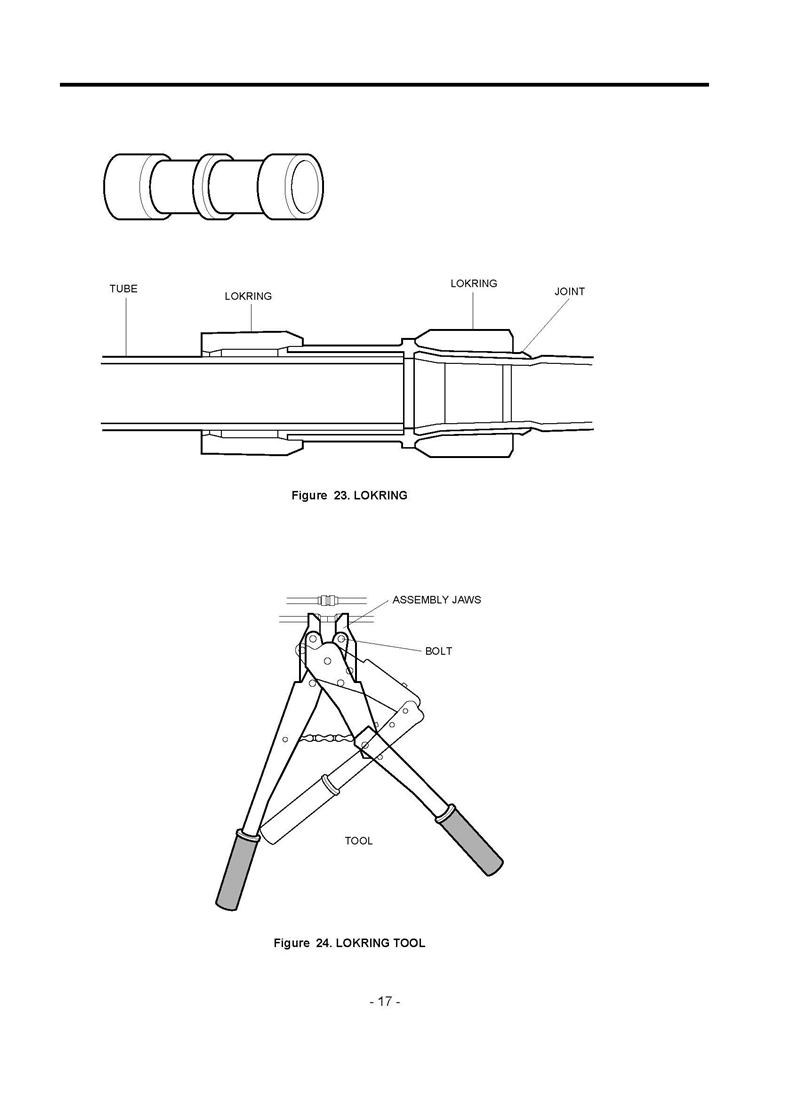 TUBE

LOKRING

LOKRING

JOINT

Figure 23. LOKRING

ASSEMBLY JAWS

BOLT

TOOL

Figure 24. LOKRING TOOL

- 17 -